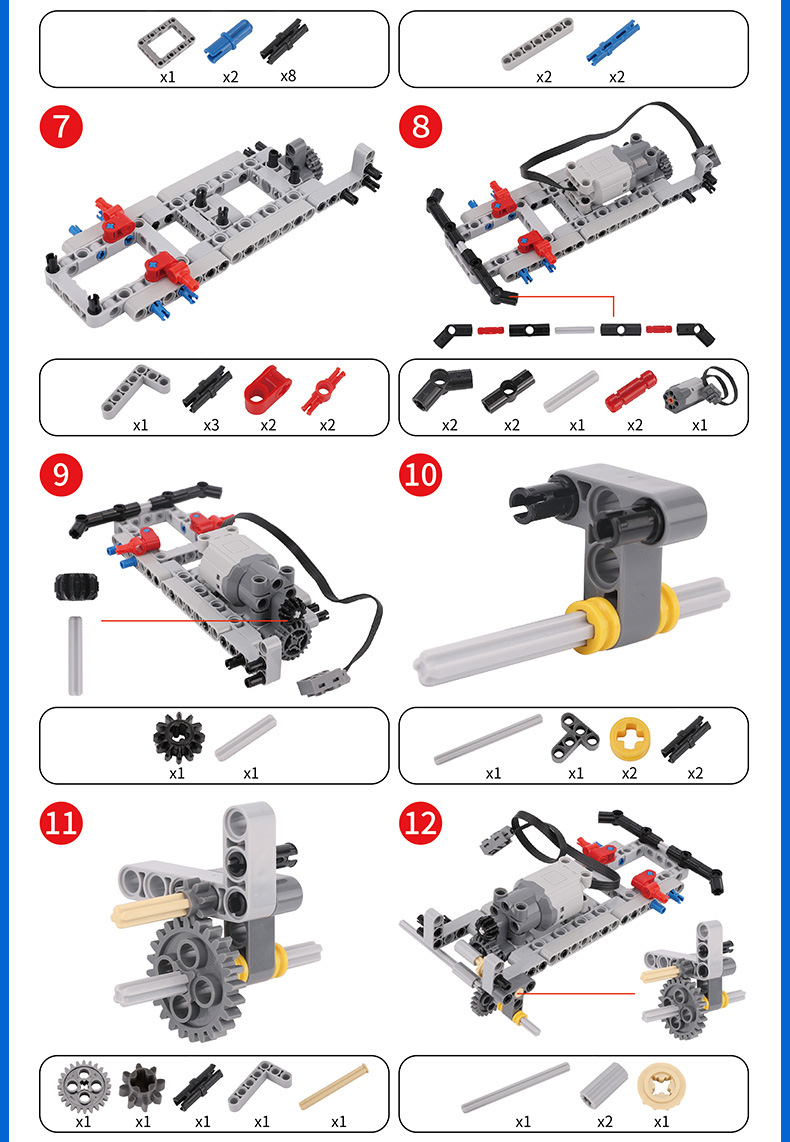 x1 x2 x8

x2 x2

7

8

x1 x3 x2 x2

x2 x2 x1 x2 x1

9

10

x1 x1

x1 x1 x2 x2

11

12

x1 x1 x1 x1 x1

x1 x2 x1